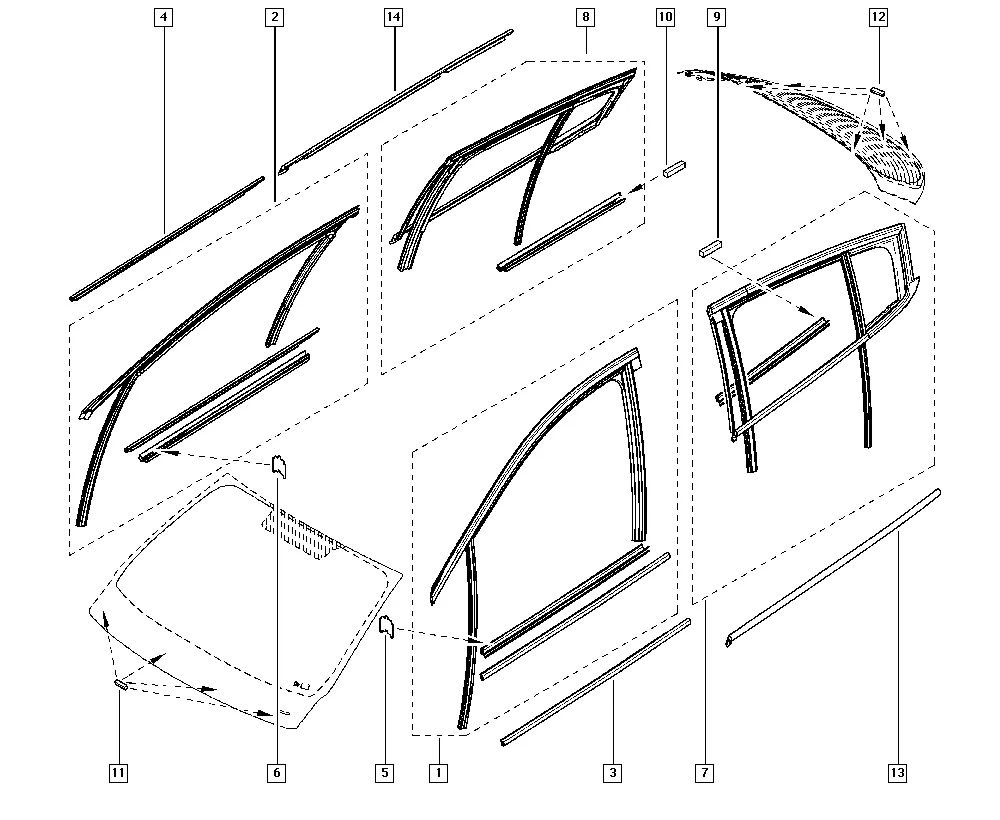 4
2
14
8
10
9
12
11
6
5
1
3
7
13