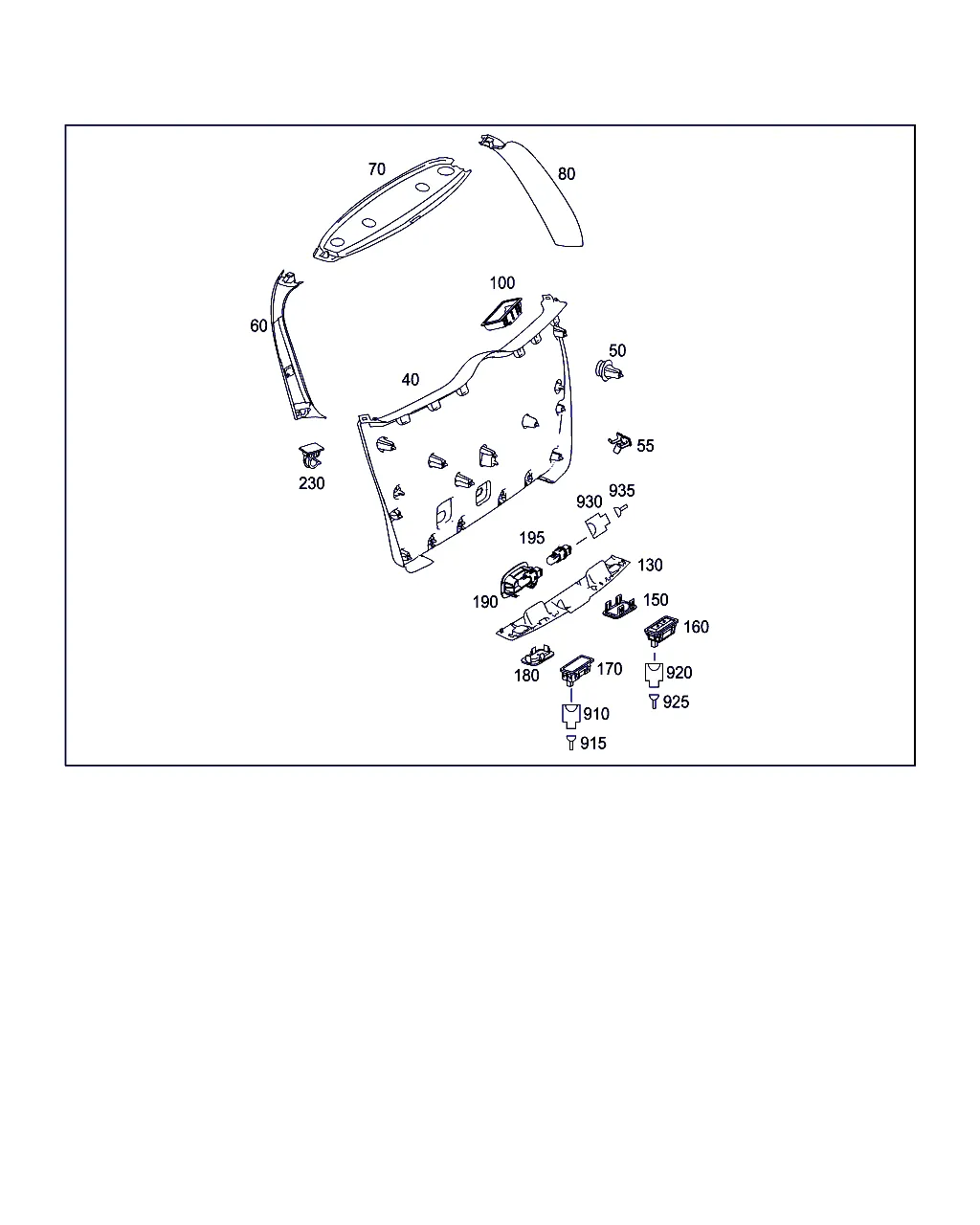 70
80
100
60
50
40
55
230
930
935
195
130
190
150
160
180
170
920
925
910
915