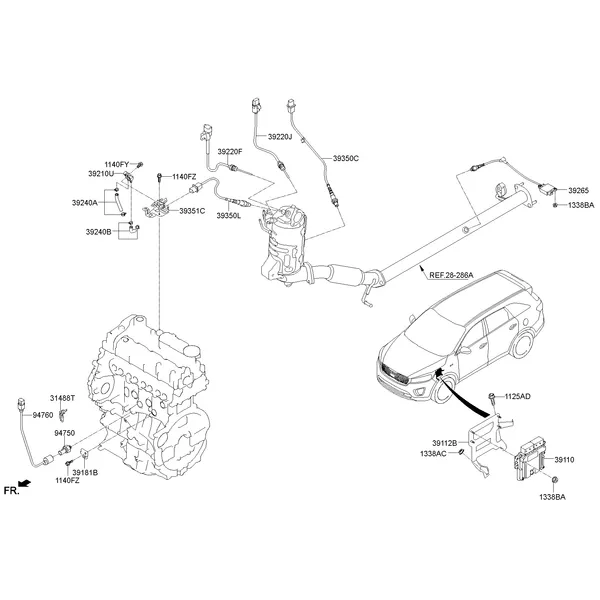 39220J
39350C
39220F
1140FY
39210U
1140FZ
39240A
39351C
39350L
39240B
39265
1338BA
REF.28-286A
31488T
94760
94750
39181B
1140FZ
FR.
1125AD
39112B
1338AC
39110
1338BA