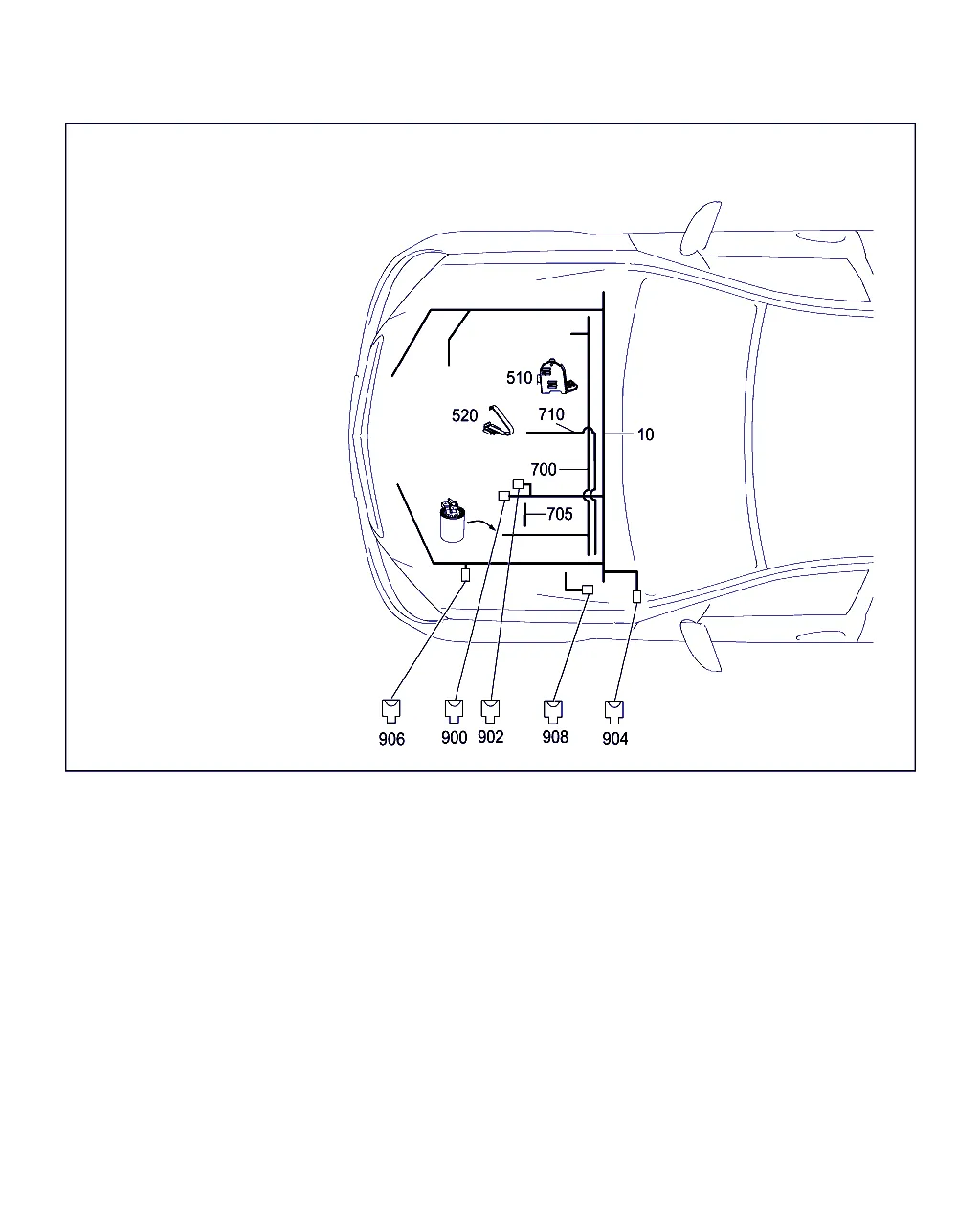 510
520
710
10
700
705
906
900
902
908
904