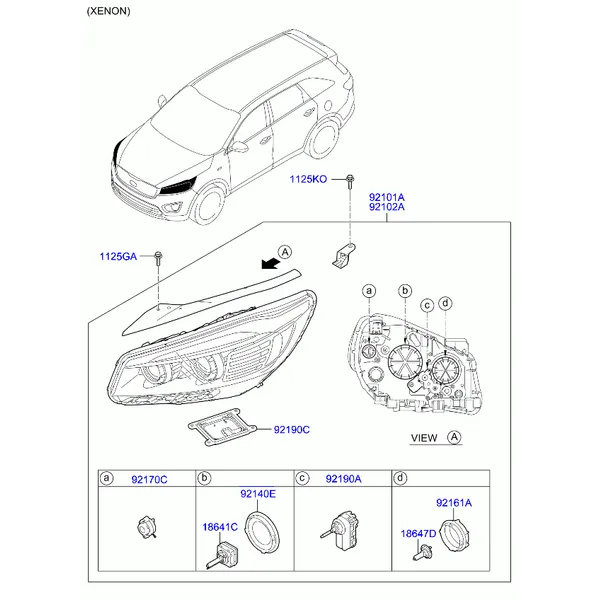 (XENON)

1125KO

92101A
92102A

1125GA

A

a
b
c
d

92190C

VIEW A

| a 92170C | b | c 92190A | d |
|---|---|---|---|
| | 92140E 18641C | | 92161A 18647D |