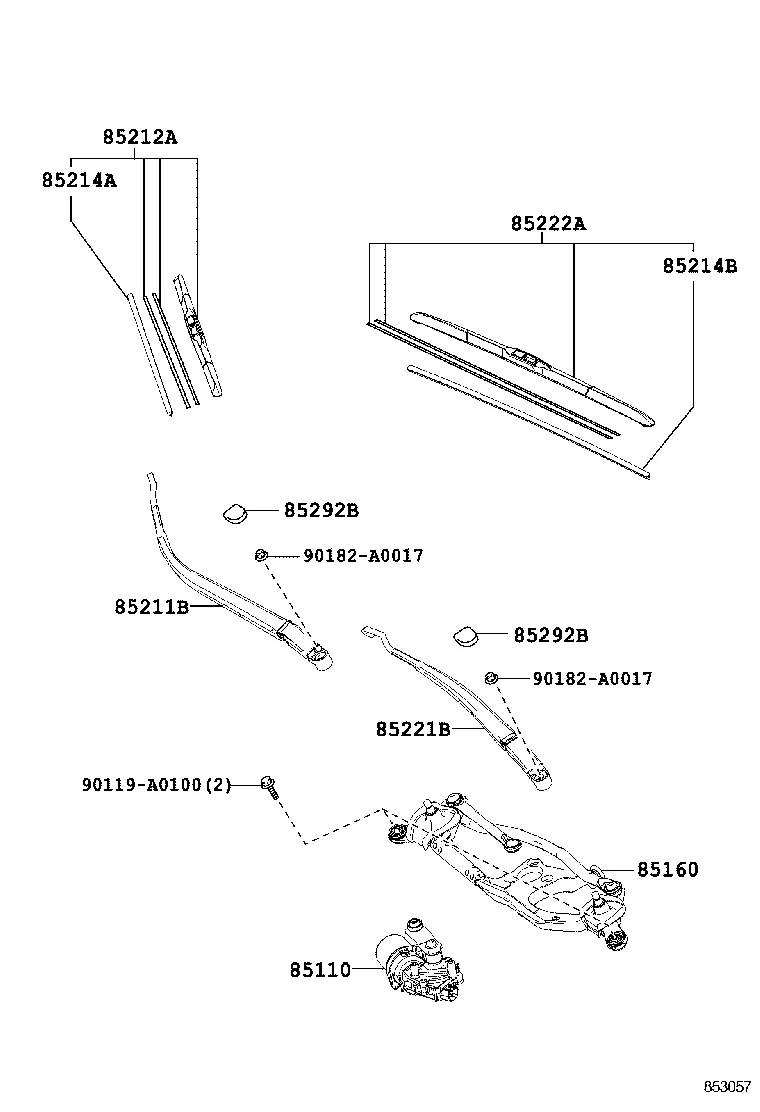 85212A
85214A
85222A
85214B
85292B
90182-A0017
85211B
85292B
90182-A0017
85221B
90119-A0100(2)
85160
85110
853057