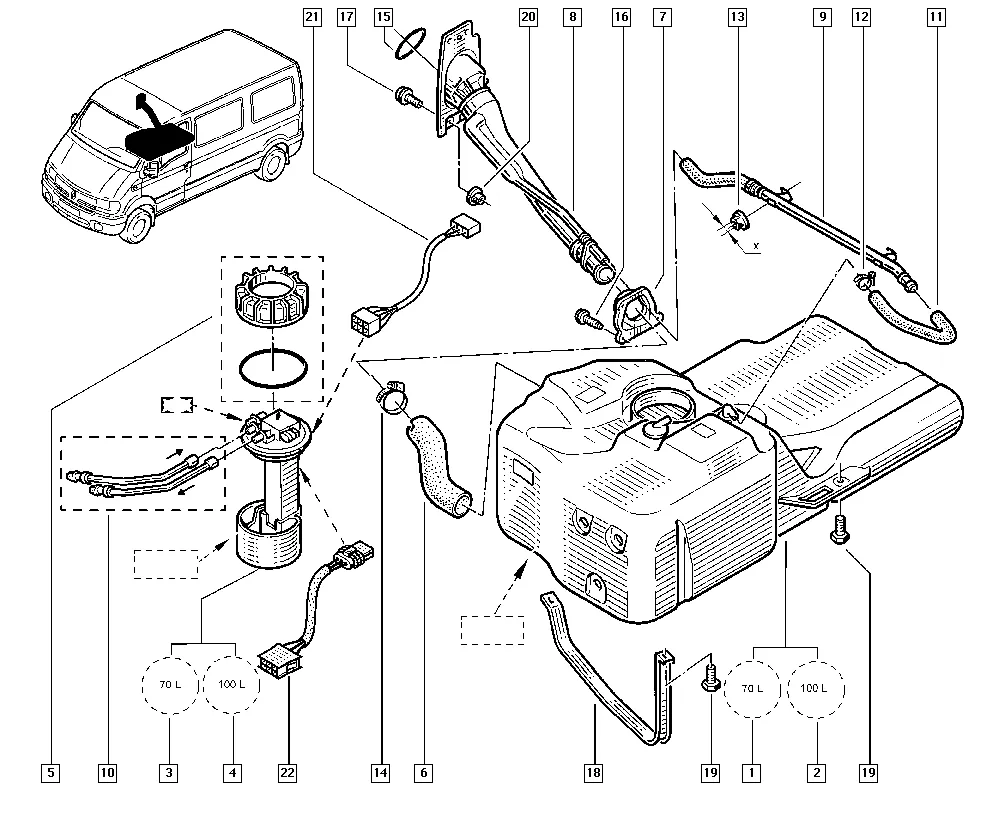 21
17
15
20
8
16
7
13
9
12
11
x
70 L
100 L
70 L
100 L
5
10
3
4
22
14
6
18
19
1
2
19