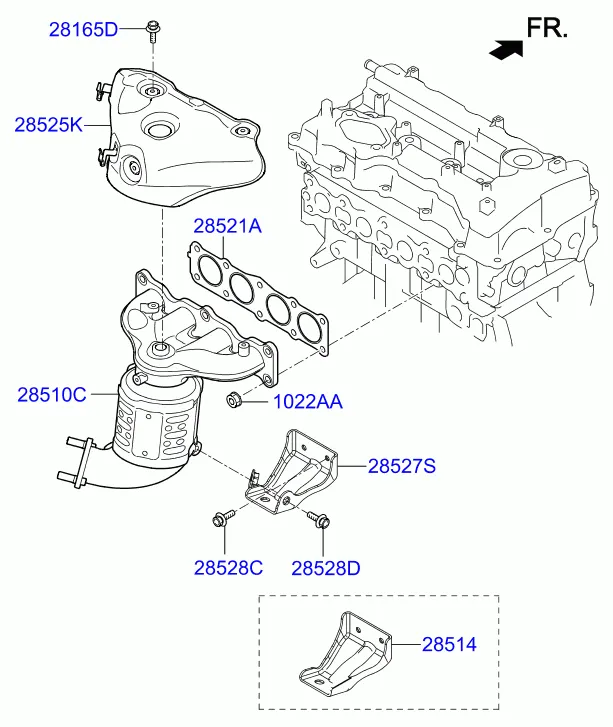 28165D

FR.

28525K

28521A

28510C

1022AA

28527S

28528C

28528D

28514