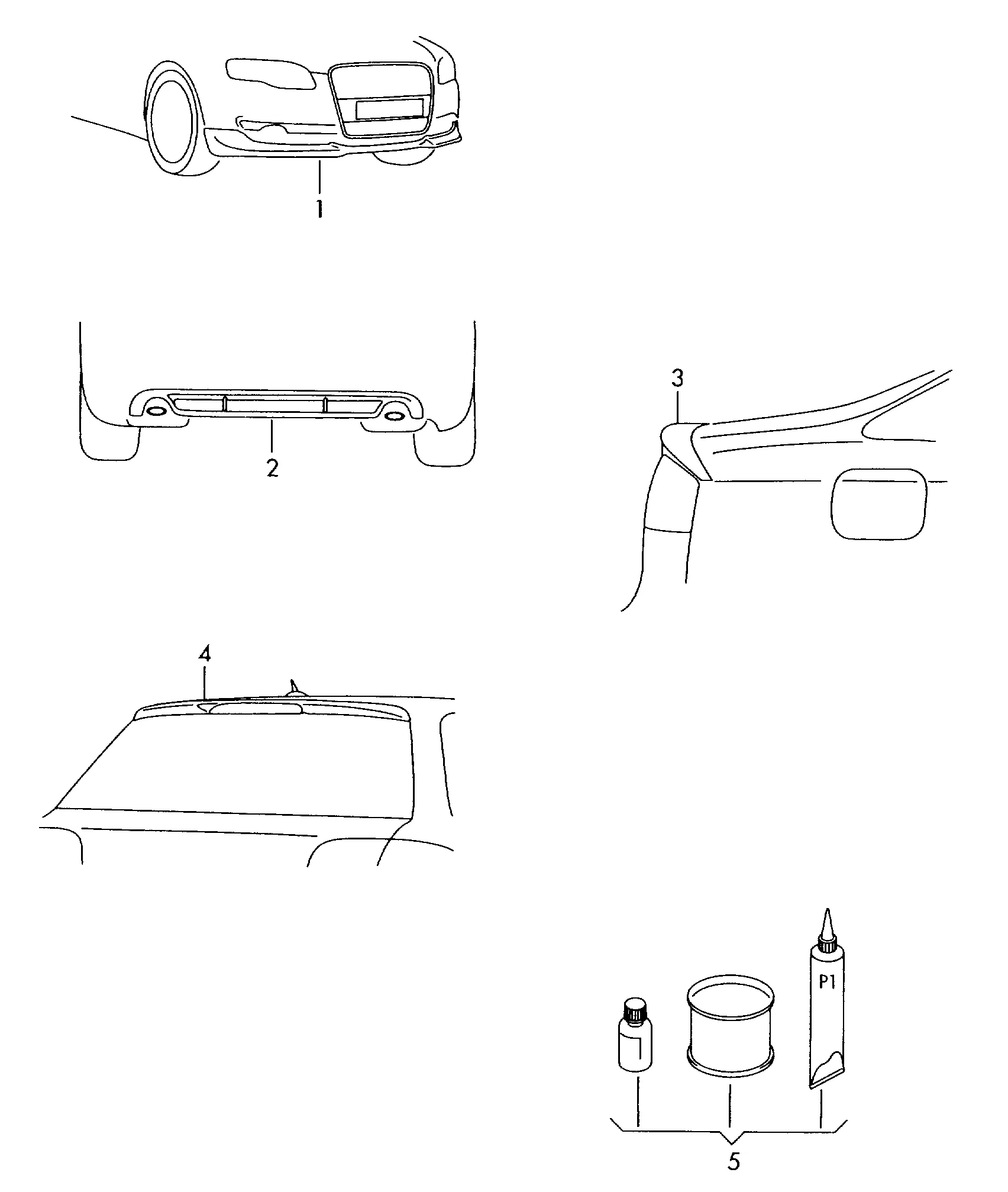 1

2

3

4

P1

5