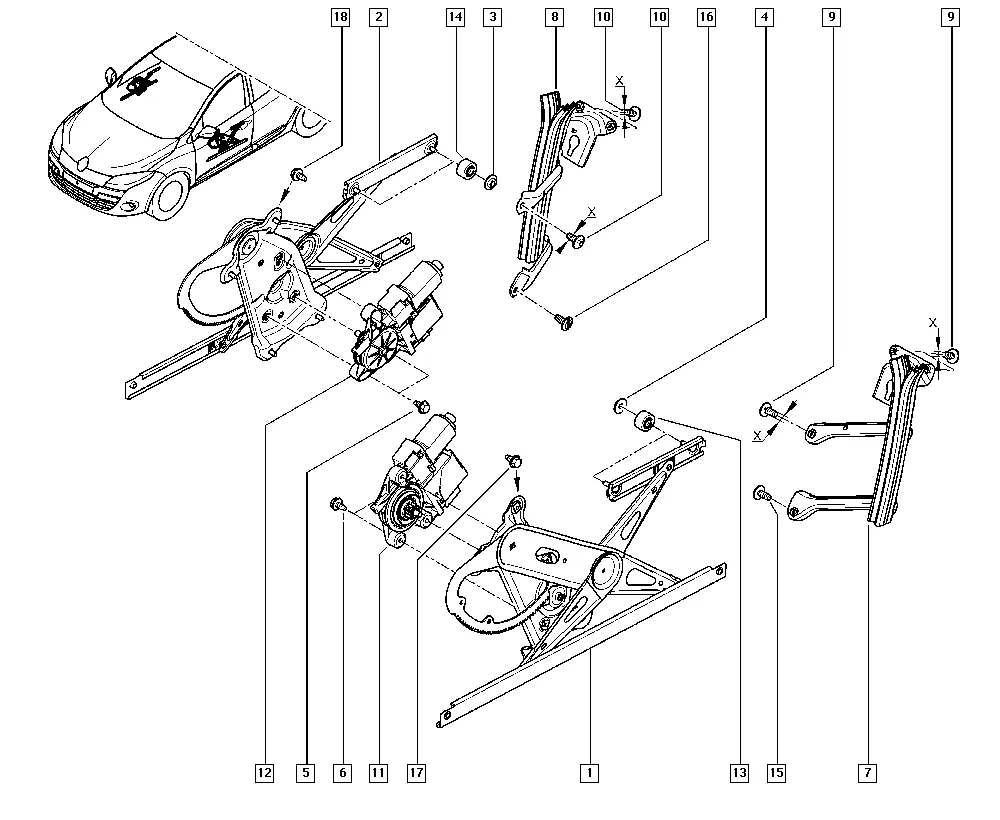 18
2
14
3
8
10
10
16
4
9
9
X
X
X
X
12
5
6
11
17
1
13
15
7