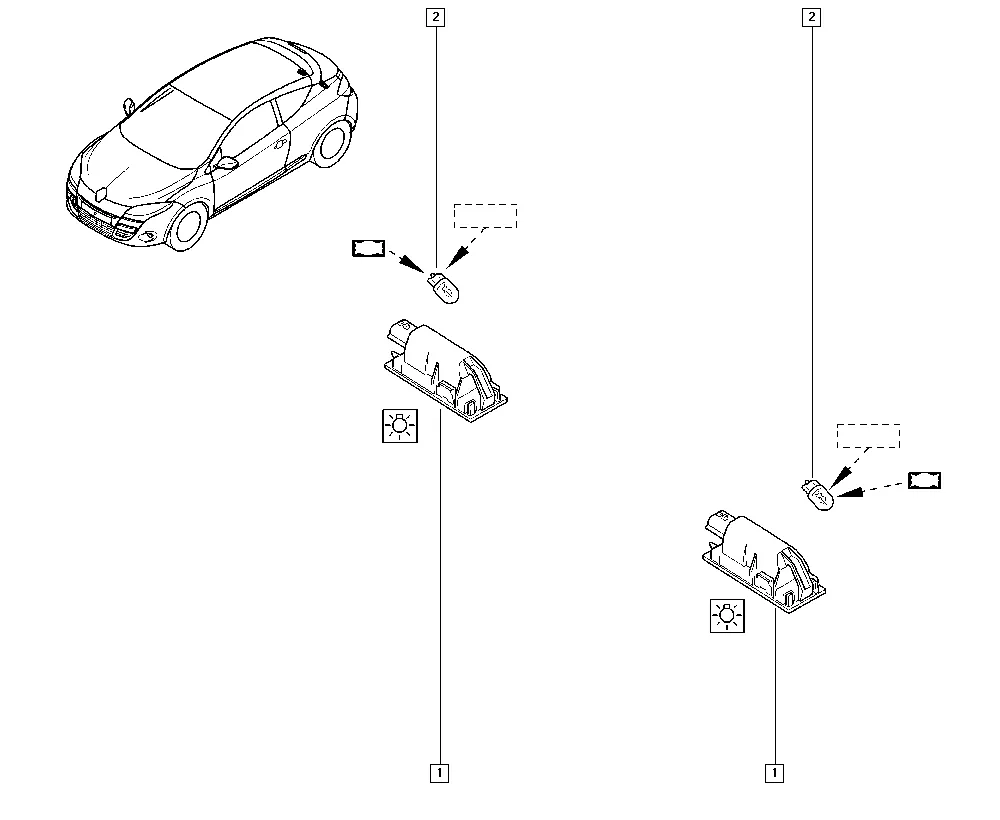 2

2

1

1