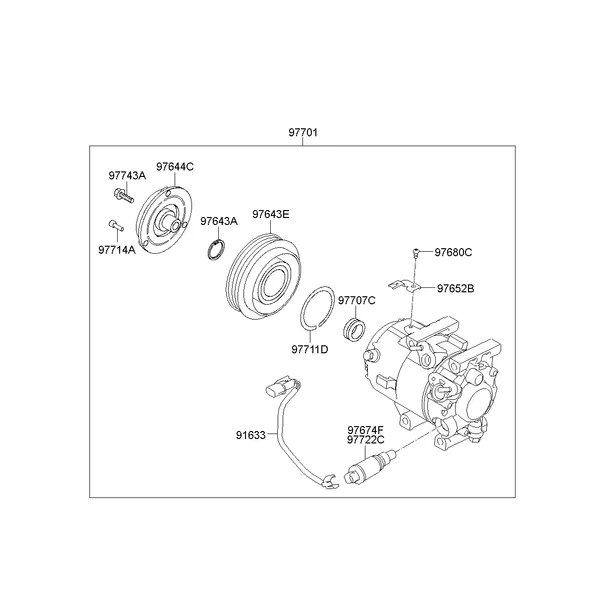 97701

97743A
97644C
97714A
97643A
97643E
97680C
97652B
97707C
97711D
91633
97674F
97722C