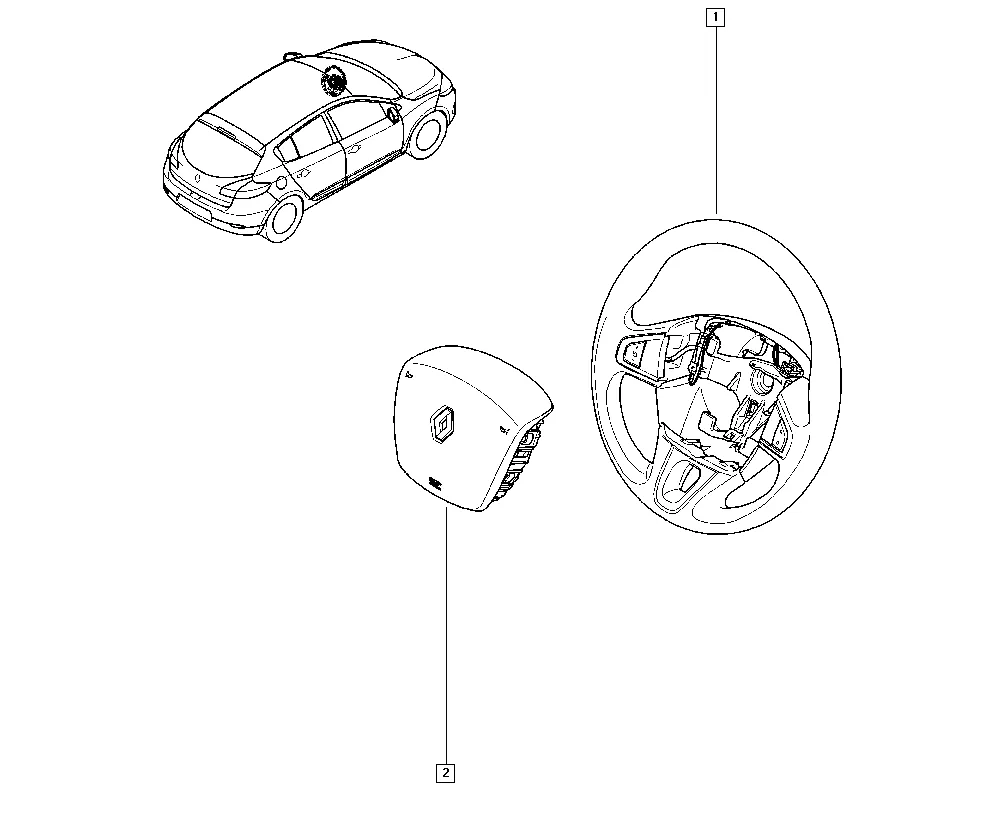 1

2