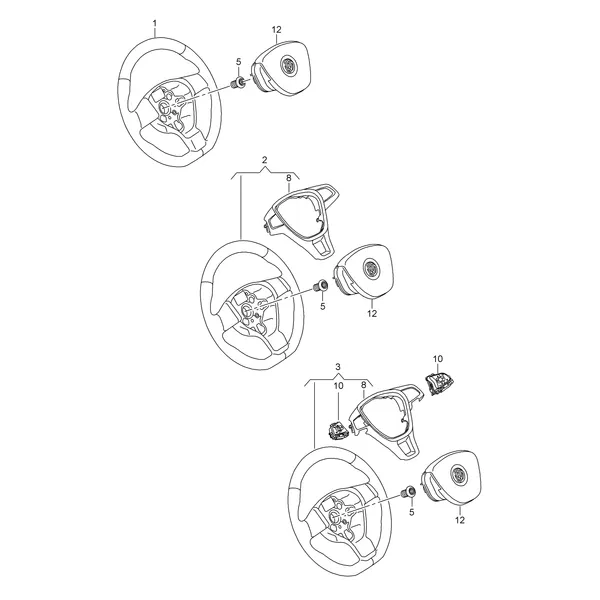 1
12
5
2
8
5
12
3
10
10
8
5
12