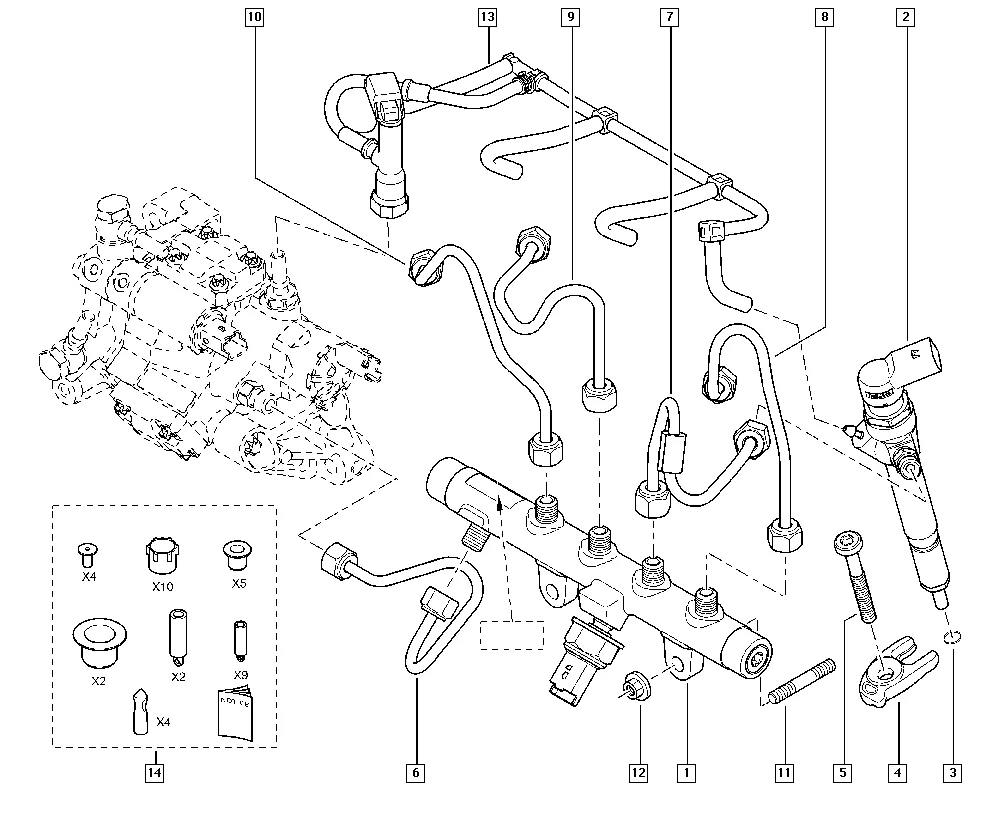 10
13
9
7
8
2
X4
X10
X5
X2
X2
X9
X4
14
6
12
1
11
5
4
3