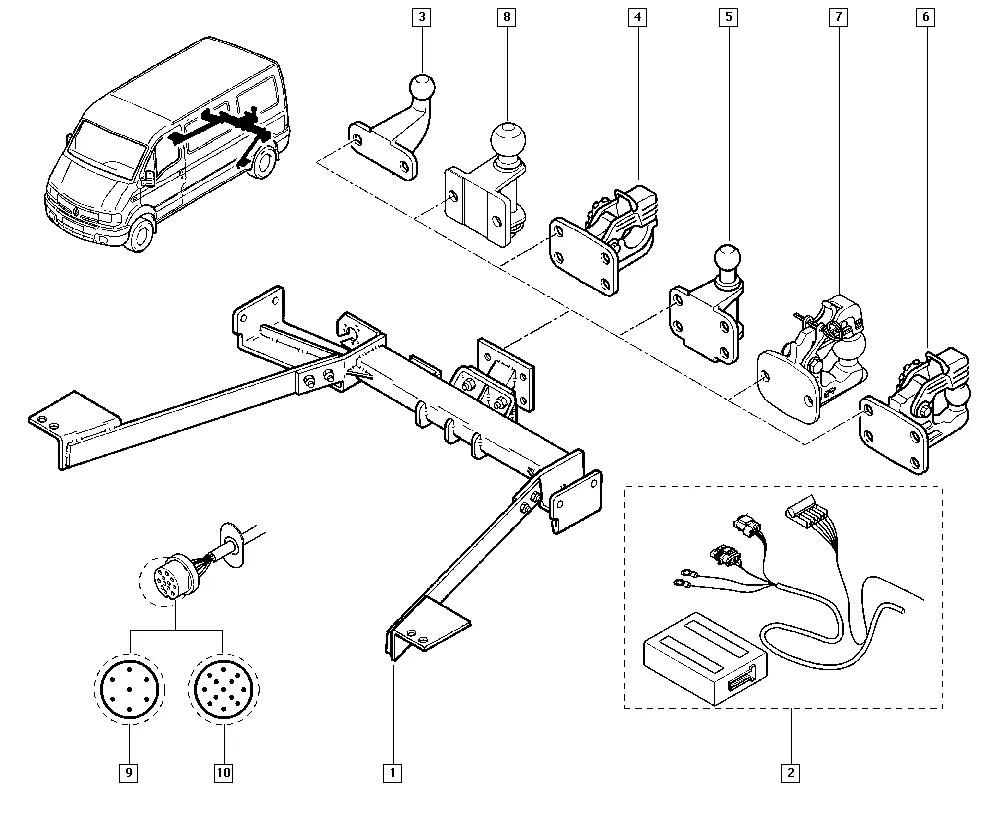 3
8
4
5
7
6
9
10
1
2