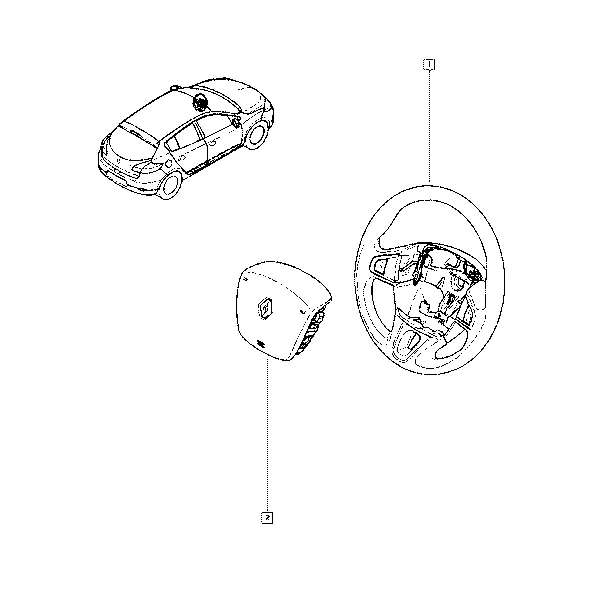 1

2