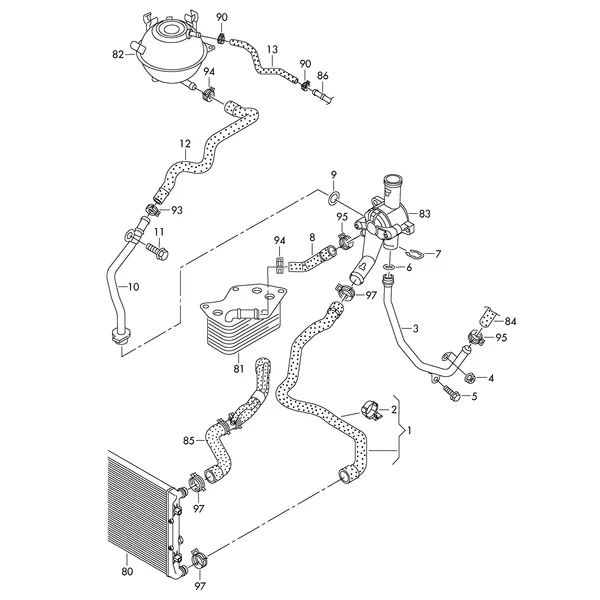 90
82
13
94
90
86
12
9
83
93
95
11
94
8
7
6
10
97
84
3
95
81
4
5
2
1
85
97
80
97