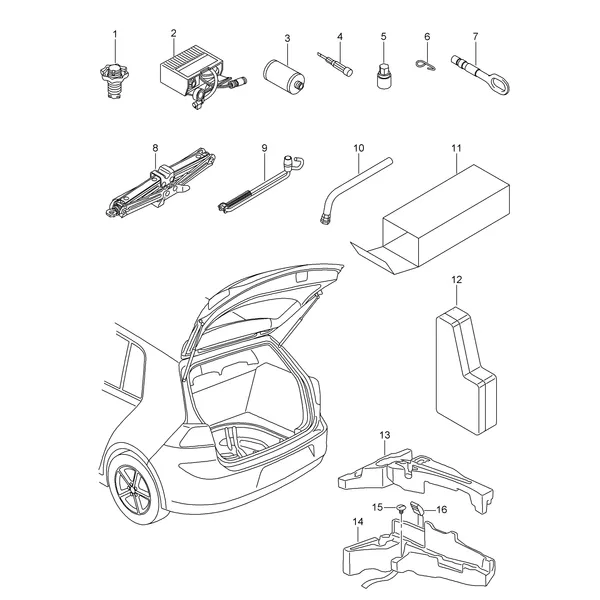 1
2
3
4
5
6
7
8
9
10
11
12
13
15
16
14