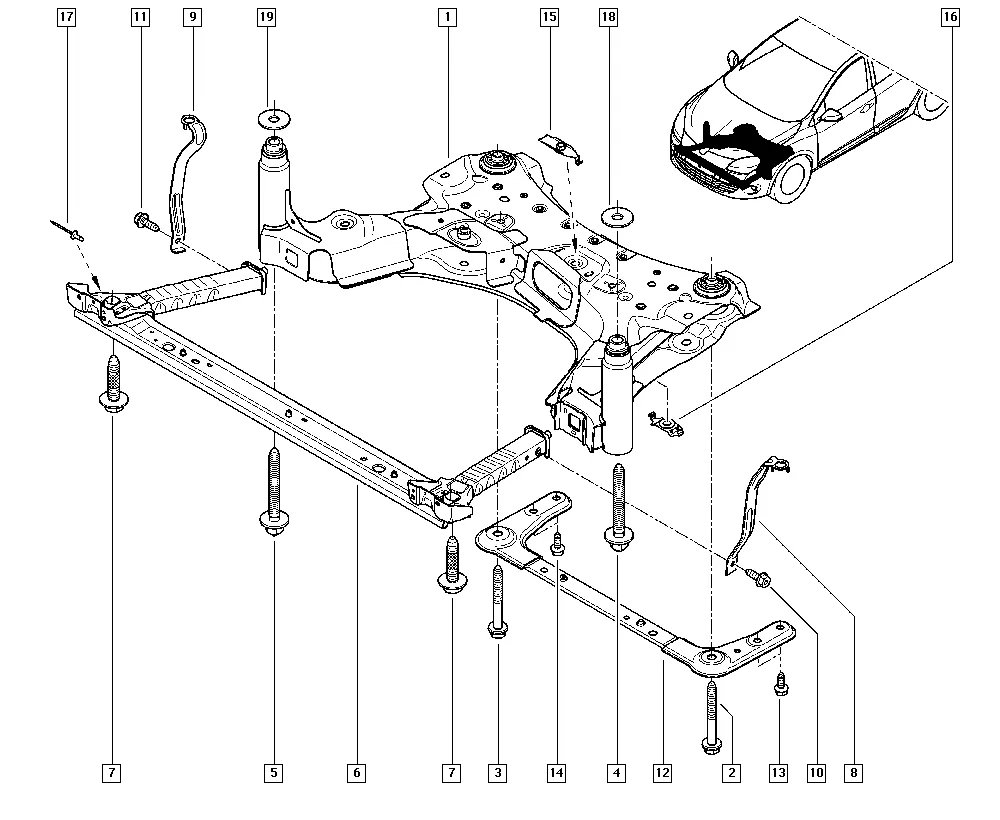 17
11
9
19
1
15
18
16
7
5
6
7
3
14
4
12
2
13
10
8