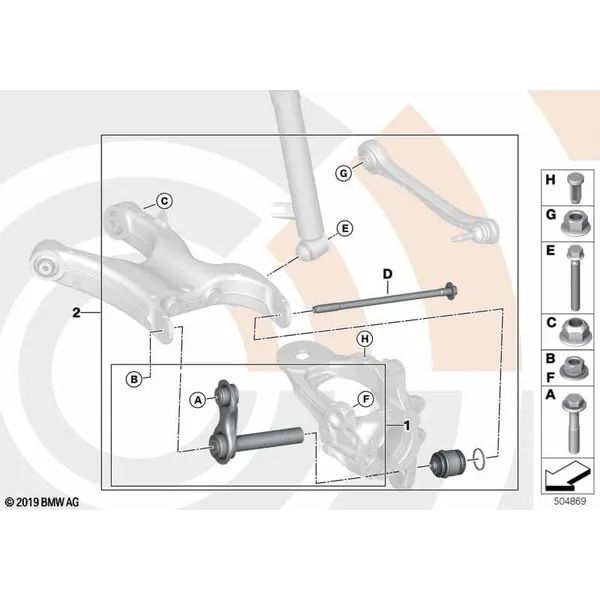 G
C
E
D
2
H
B
A
F
1
H
G
E
C
B
F
A
© 2019 BMW AG
504869