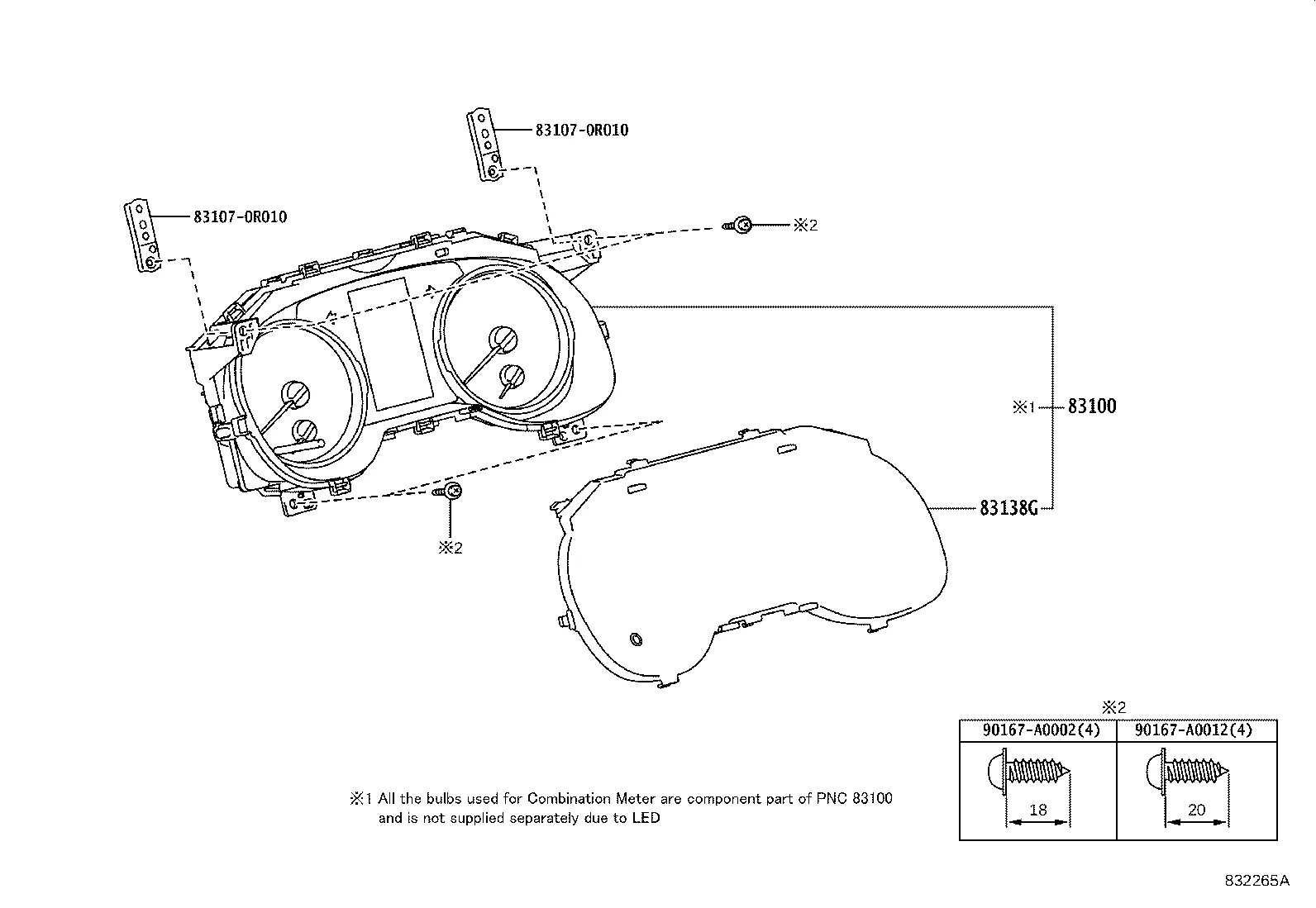 83107-0R010

83107-0R010

※2

※1 83100

83138G

※2

※2

| 90167-A0002(4) | 90167-A0012(4) |
|---|---|
| 18 | 20 |

※1 All the bulbs used for Combination Meter are component part of PNC 83100 and is not supplied separately due to LED

832265A