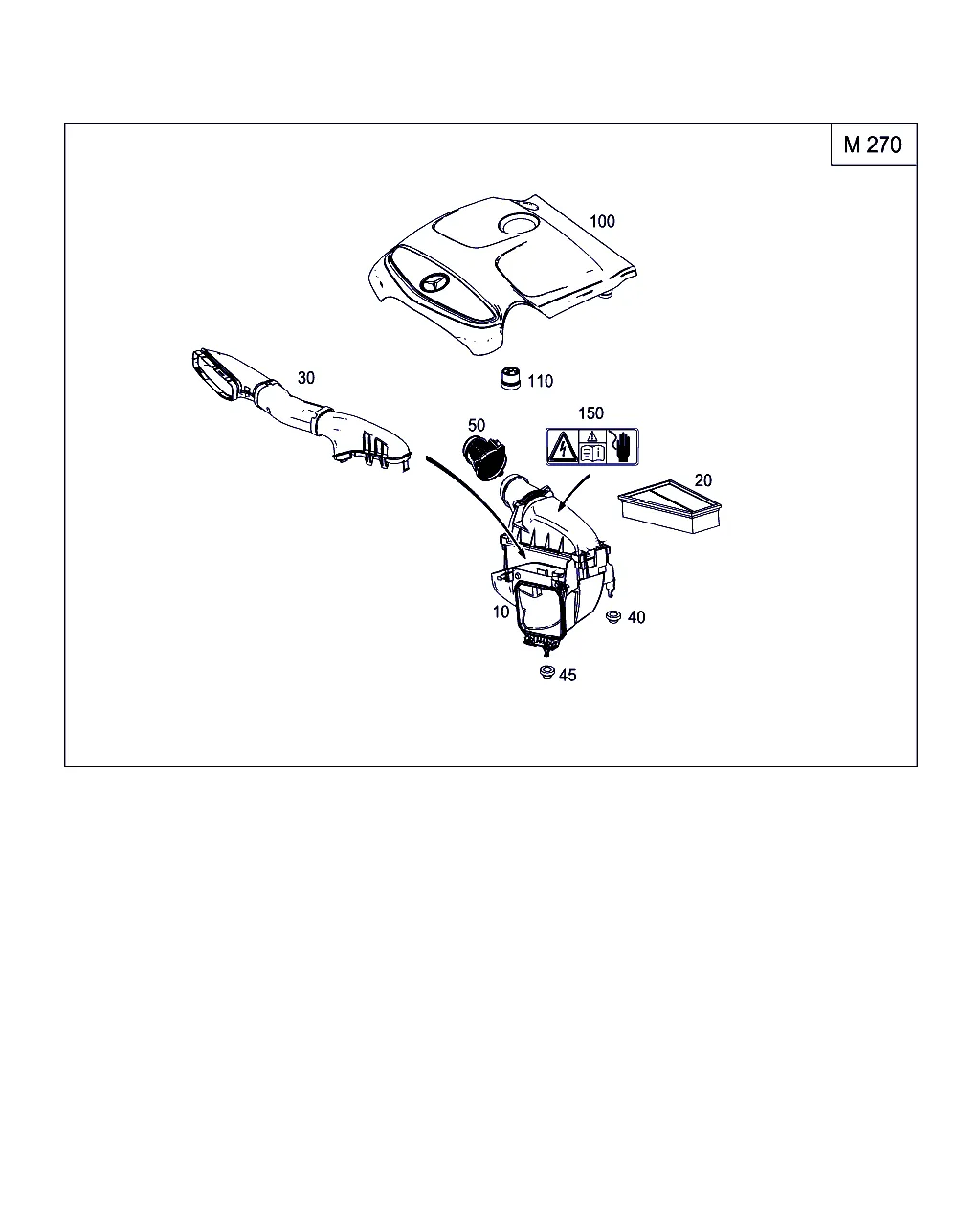 M 270

100

30

110

50

150

20

10

40

45