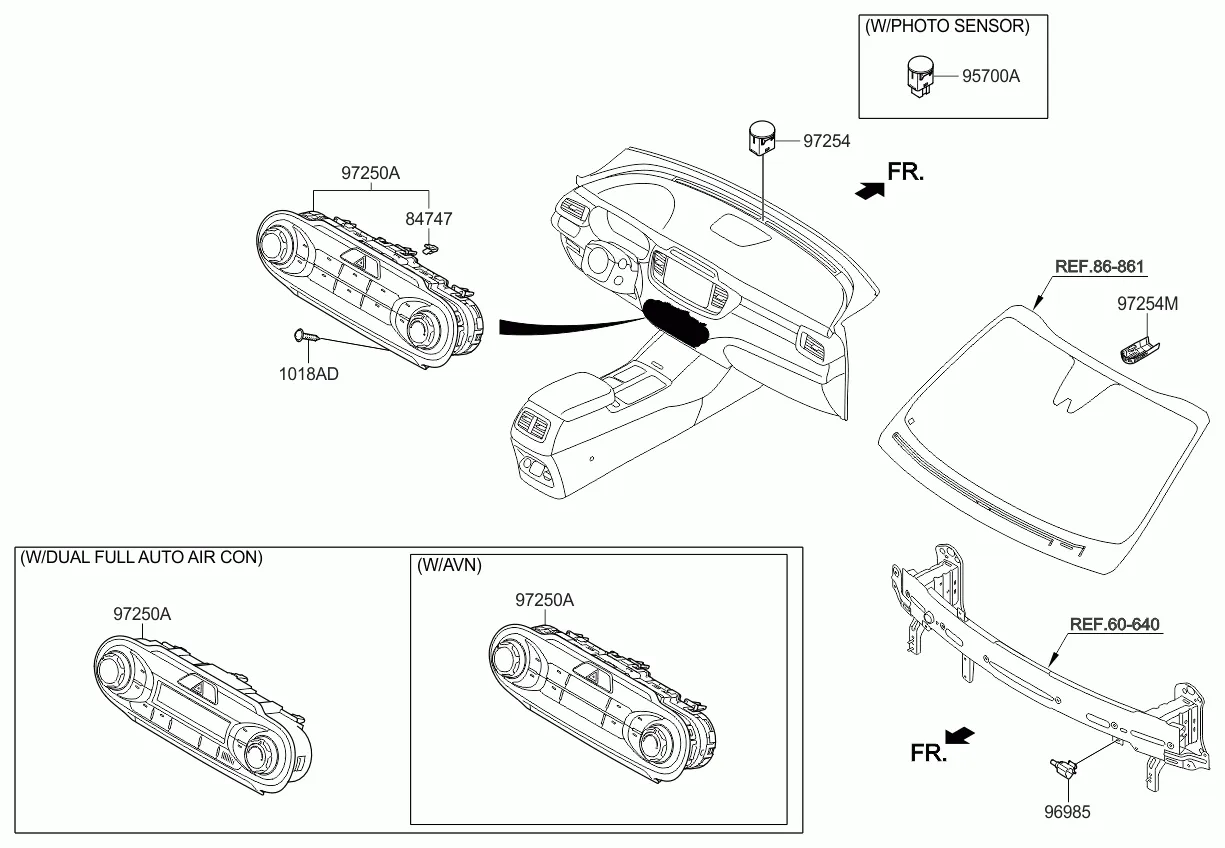 (W/PHOTO SENSOR)
95700A

97254

FR.

97250A
84747

1018AD

REF.86-861
97254M

(W/DUAL FULL AUTO AIR CON)
97250A

(W/AVN)
97250A

REF.60-640

FR.

96985