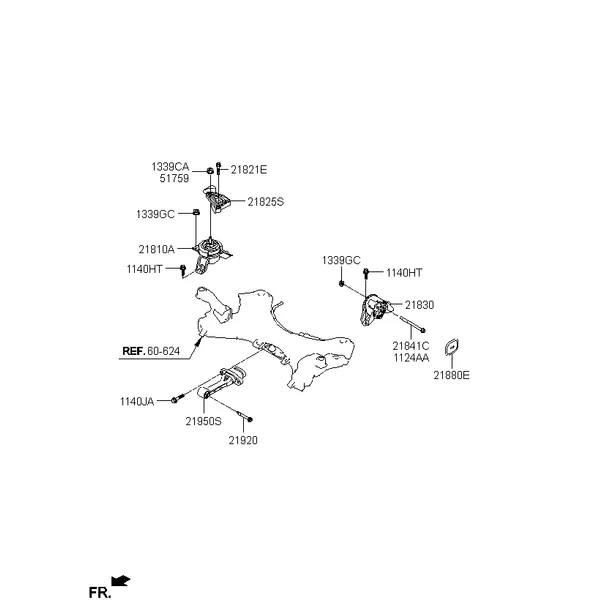 1339CA
51759
21821E
21825S
1339GC
21810A
1140HT
1339GC
1140HT
21830
21841C
1124AA
21880E
REF. 60-624
1140JA
21950S
21920
FR.