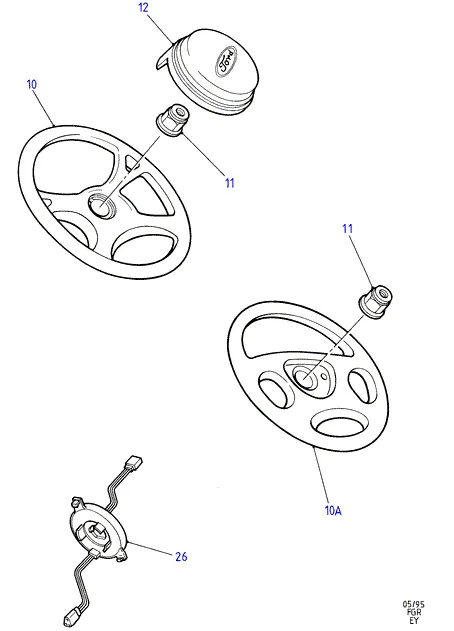 12

Ford

10

11

11

10A

26

05/95
FGR
EY