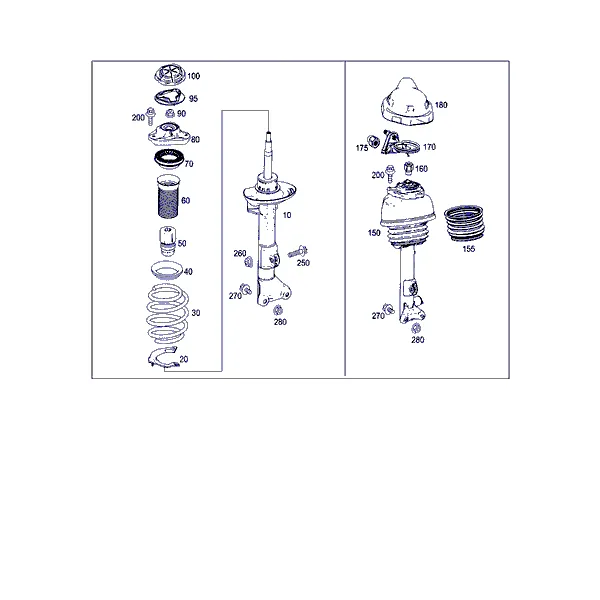 100
95
200
90
80
70
60
50
40
30
20
10
260
250
270
280
180
175
170
200
160
150
155
270
280