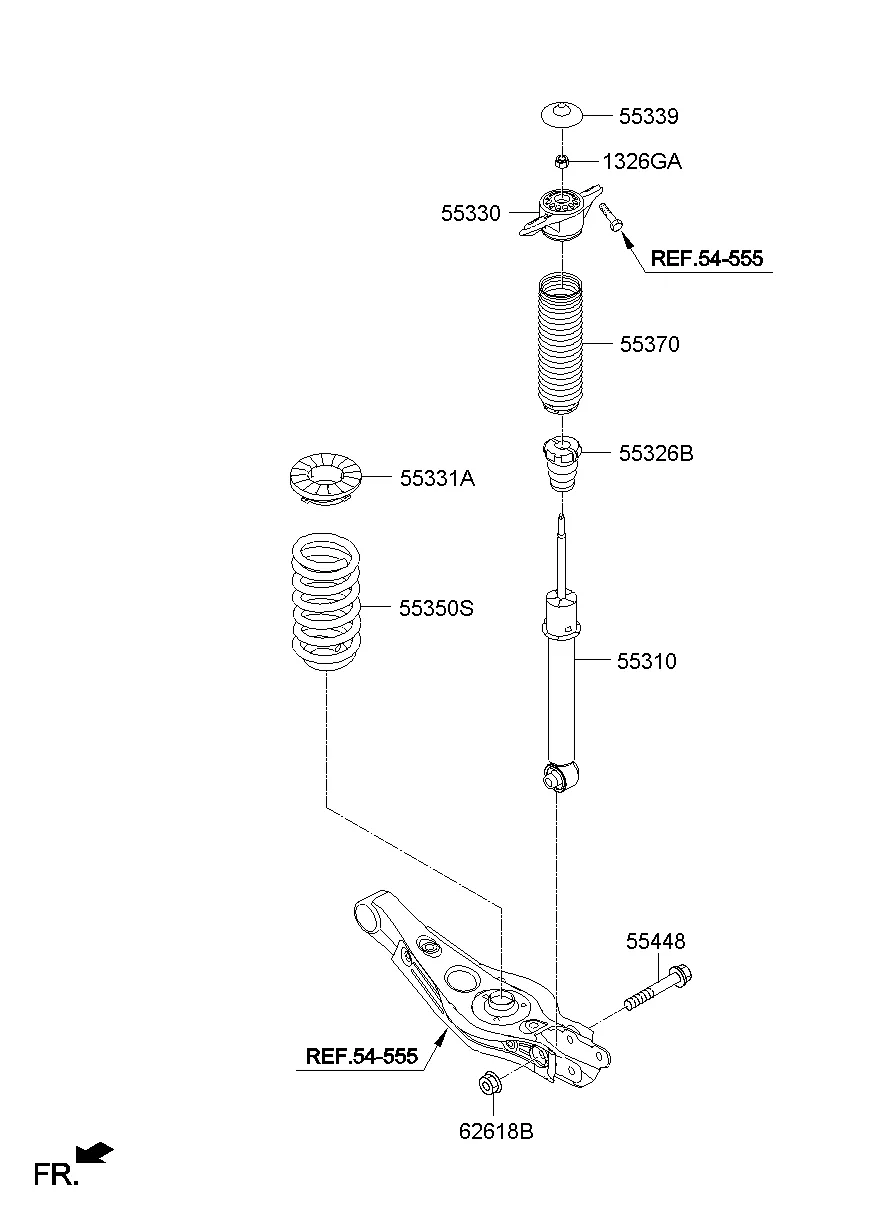 55339
1326GA
55330
REF.54-555
55370
55326B
55331A
55350S
55310
55448
REF.54-555
62618B
FR.