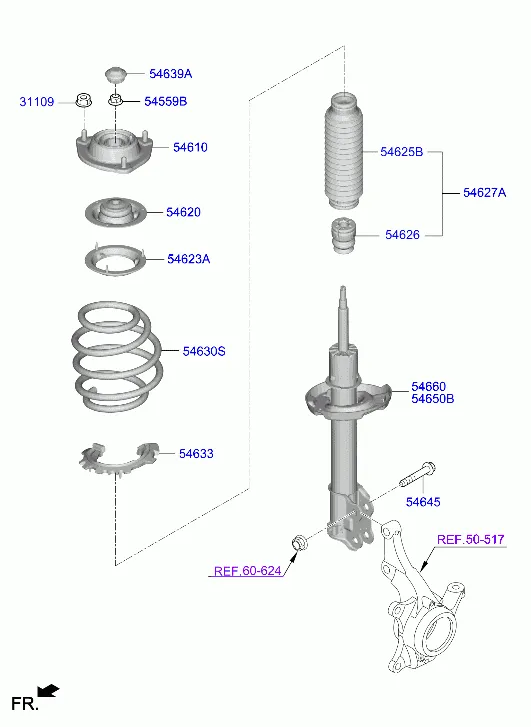 54639A
31109
54559B
54610
54620
54623A
54630S
54633
54625B
54627A
54626
54660
54650B
54645
REF.50-517
REF.60-624
FR.