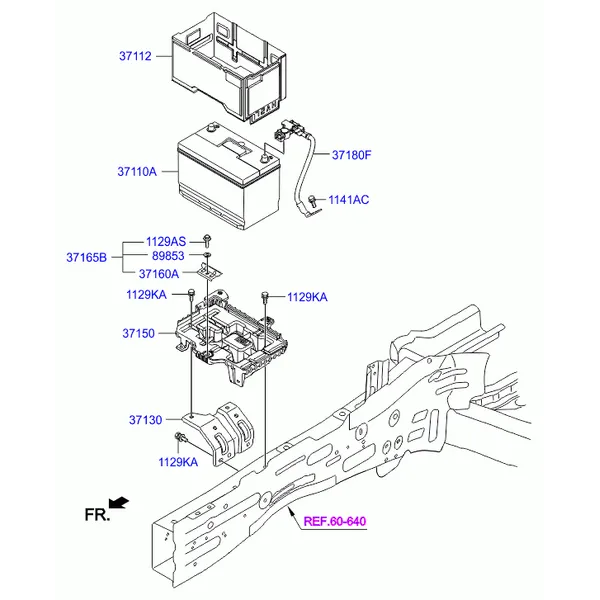 37112
37110A
37180F
1141AC
37165B
1129AS
89853
37160A
1129KA
1129KA
37150
37130
1129KA
FR.
REF.60-640