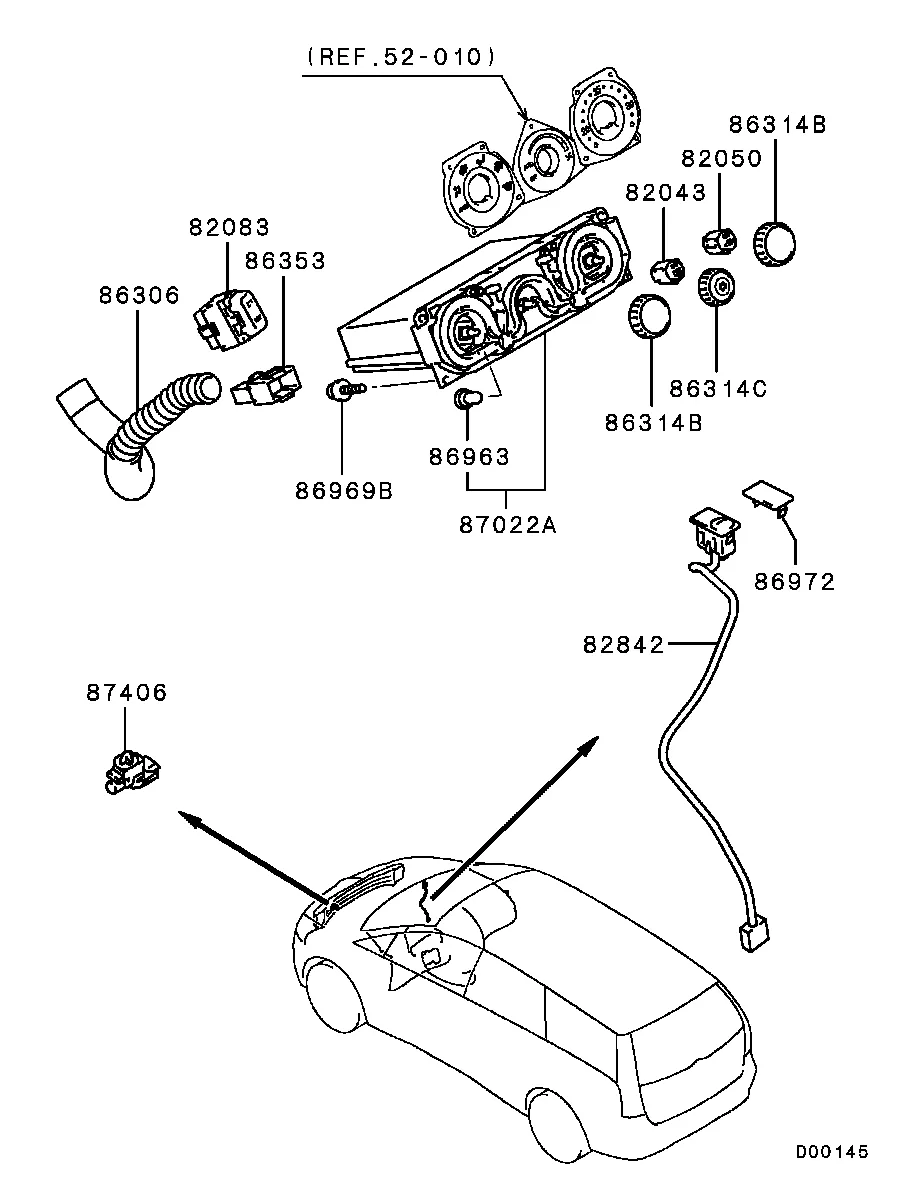 (REF.52-010)
86314B
82050
82043
82083
86353
86306
86314C
86314B
86963
86969B
87022A
86972
82842
87406
D00145