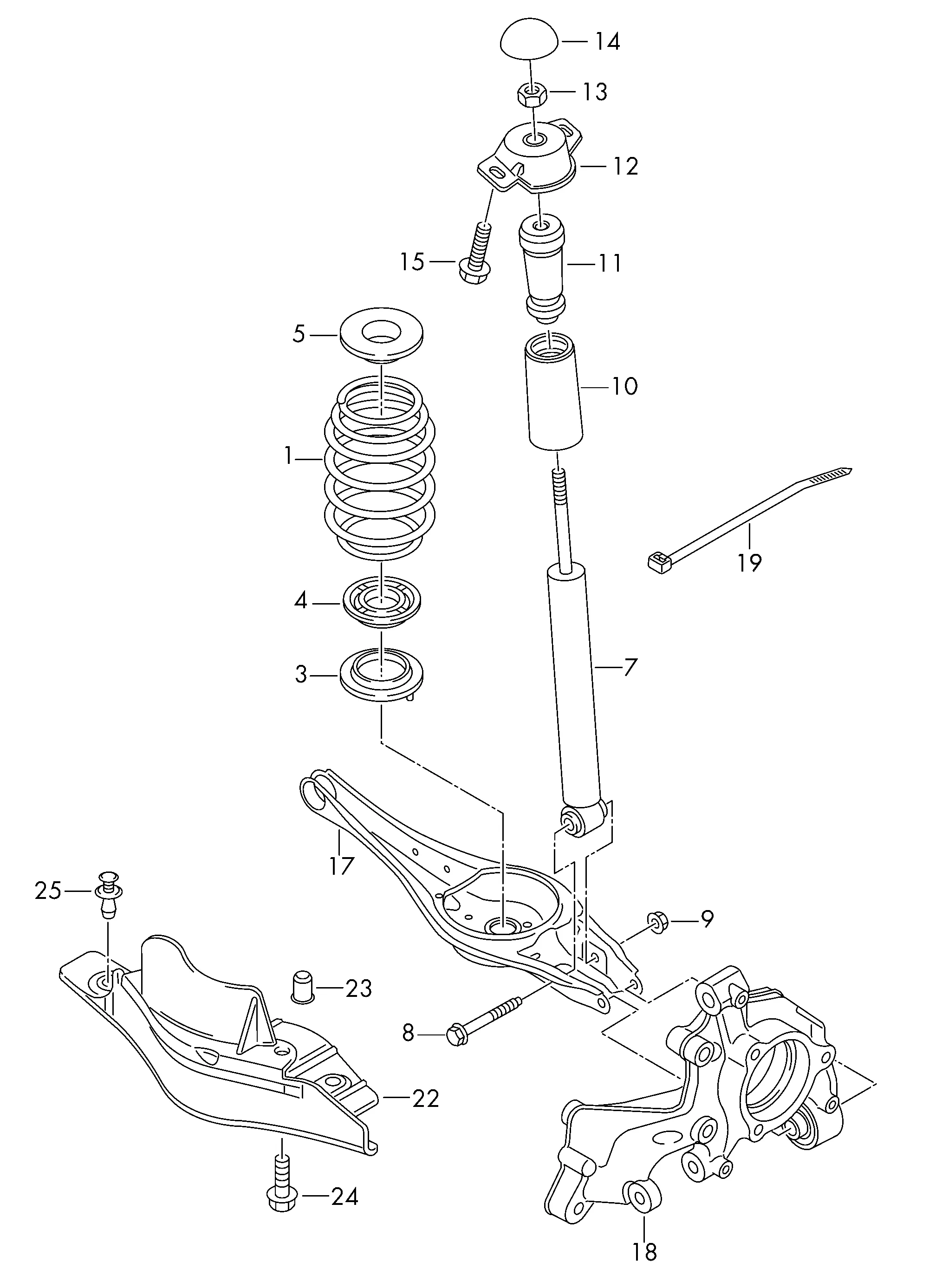 14
13
12
15
11
5
10
1
19
4
7
3
17
25
9
23
8
22
24
18