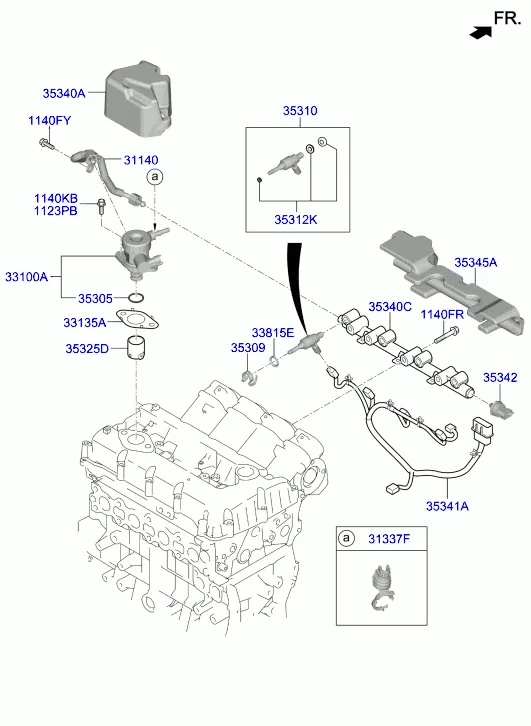 FR.

35340A

1140FY

31140

a

1140KB
1123PB

33100A

35305

33135A

35325D

35310

35312K

35345A

35340C

1140FR

33815E

35309

35342

35341A

a 31337F