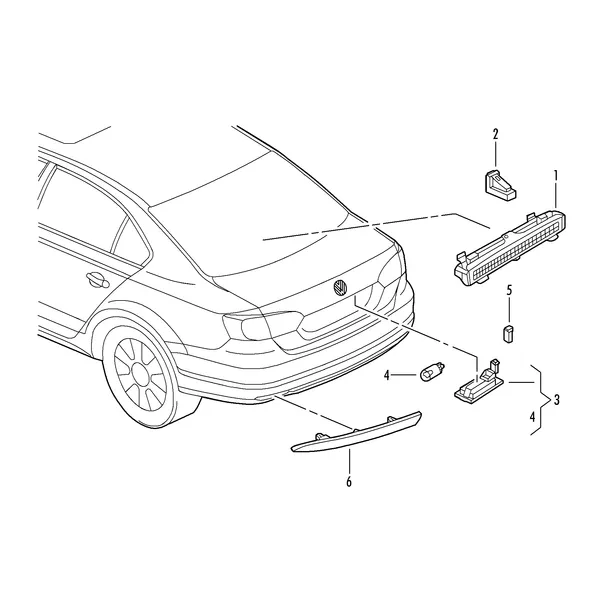 2
1
5
4
3
4
6