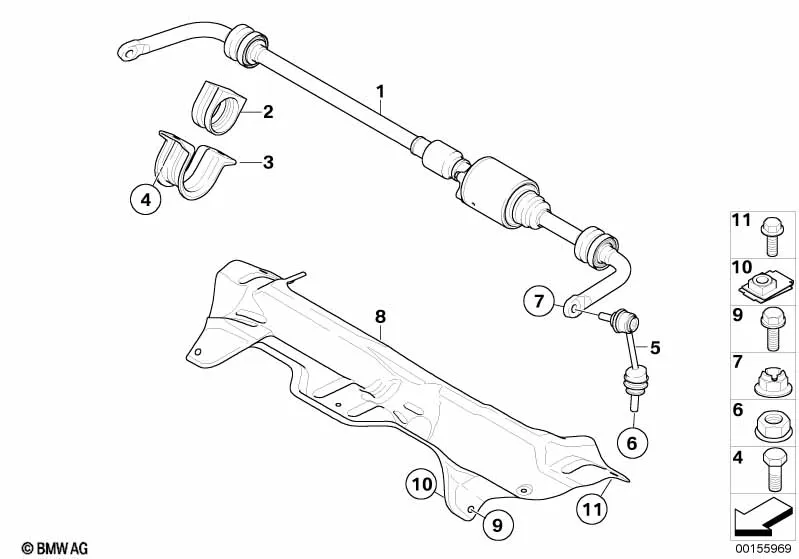 1
2
3
4
7
5
8
6
10
9
11
11
10
9
7
6
4
© BMW AG
00155969