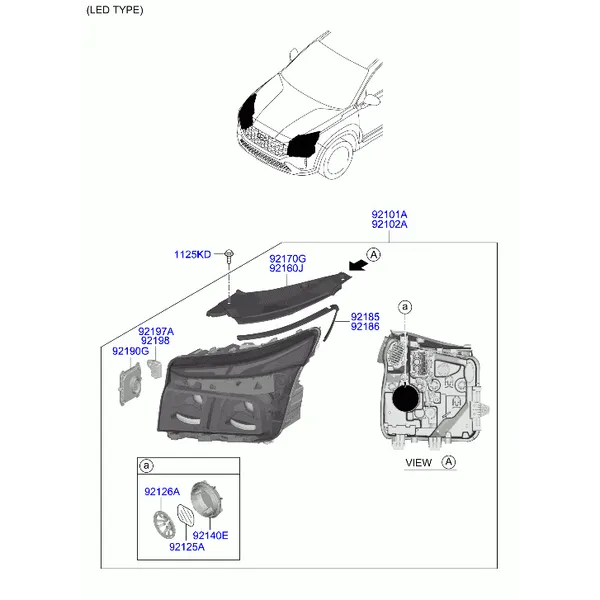 (LED TYPE)

92101A
92102A

1125KD

92170G
92160J

A

92185
92186

a

92197A
92198
92190G

VIEW A

a

92126A

92140E
92125A