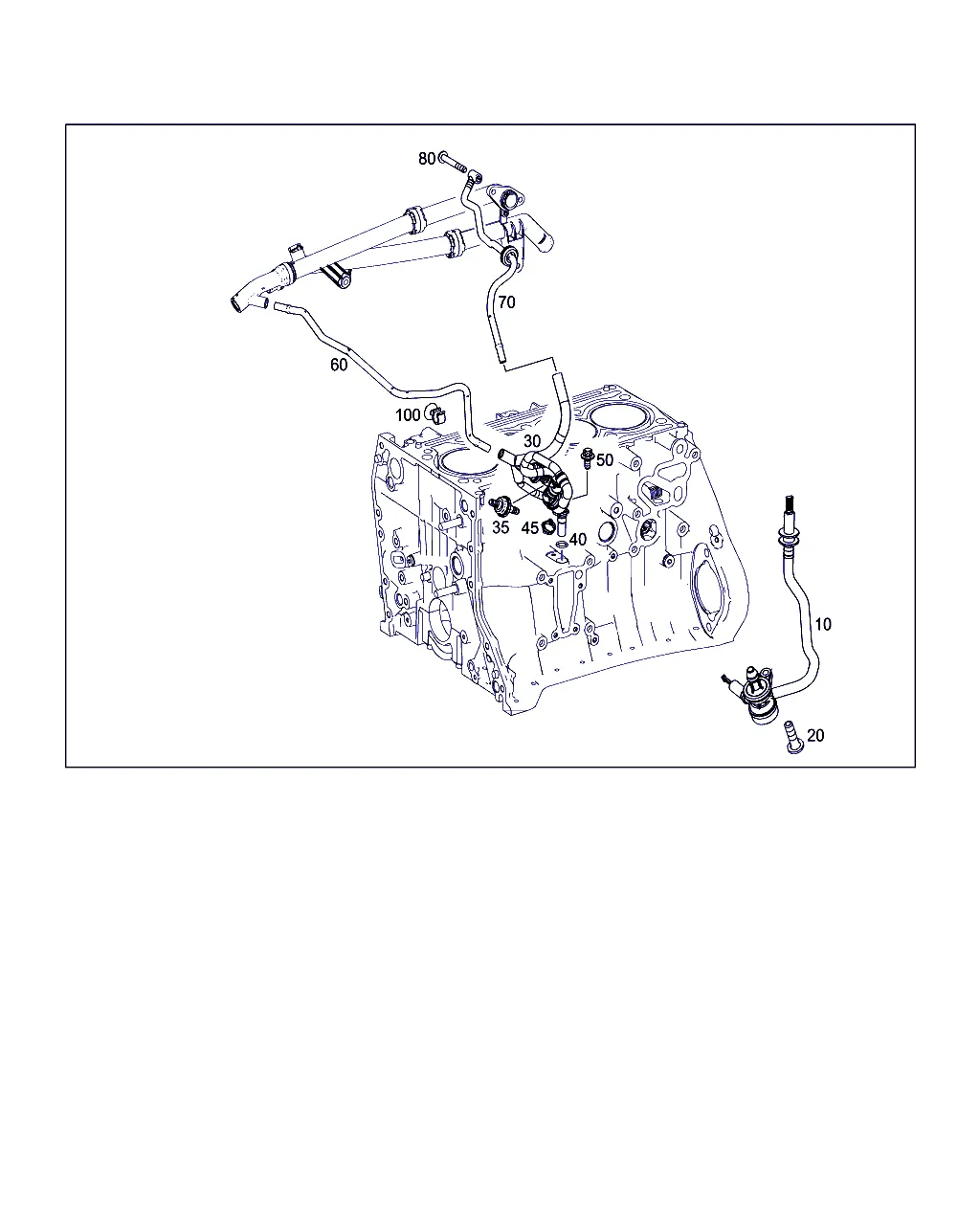 80
70
60
100
30
50
35
45
40
10
20