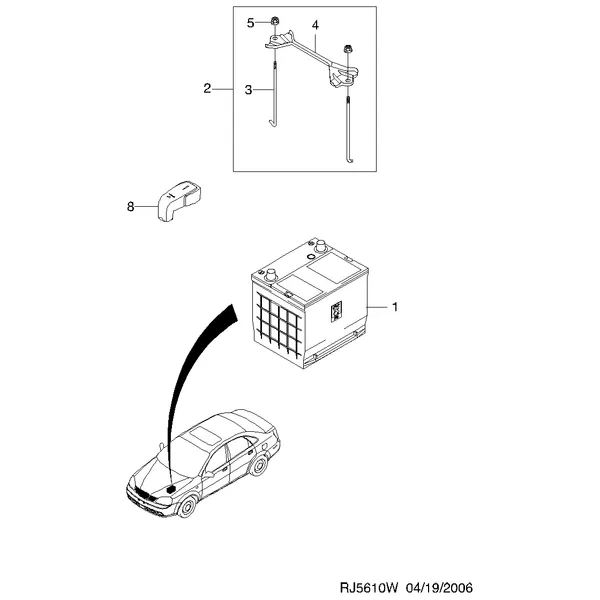 5
4
2
3
8
1
RJ5610W 04/19/2006