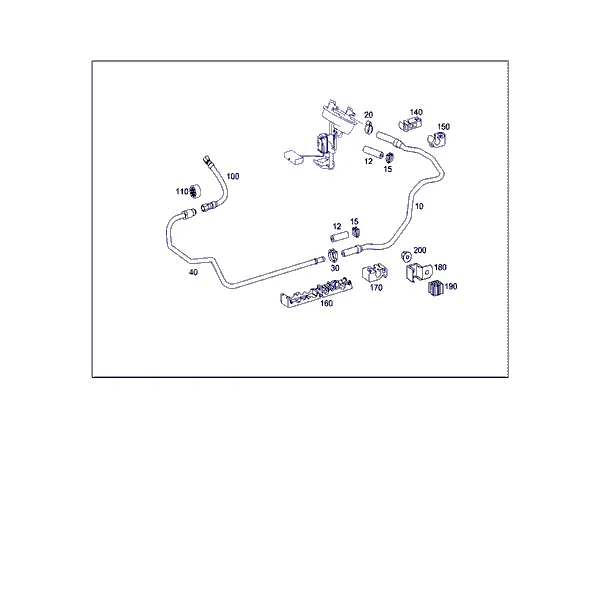 20
140
150
12
15
100
110
10
12
15
200
30
180
40
170
190
160