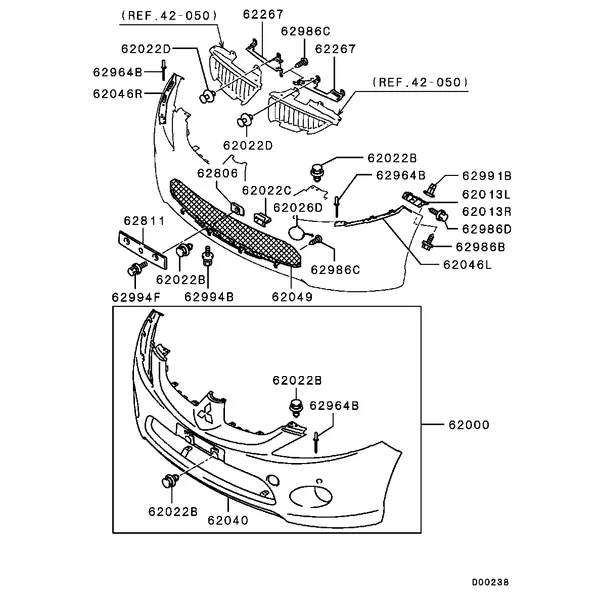 (REF.42-050)
62267
62986C
62267
62022D
62964B
62046R
(REF.42-050)
62022D
62022B
62806
62964B
62991B
62022C
62013L
62026D
62013R
62986D
62811
62986B
62046L
62986C
62022B
62994F
62994B
62049
62022B
62964B
62000
62022B
62040
D00238