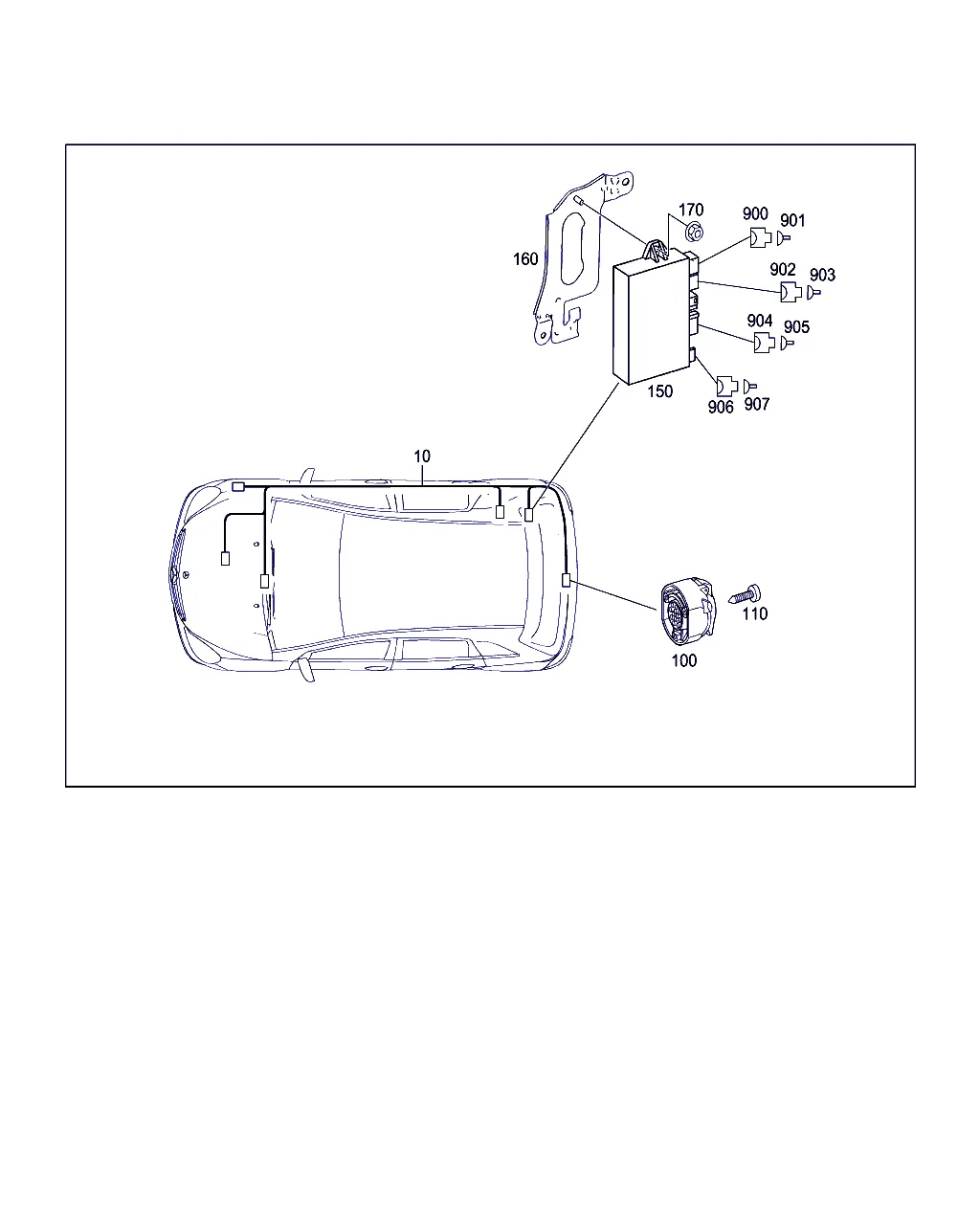 170
900
901
160
902
903
904
905
150
906
907
10
110
100