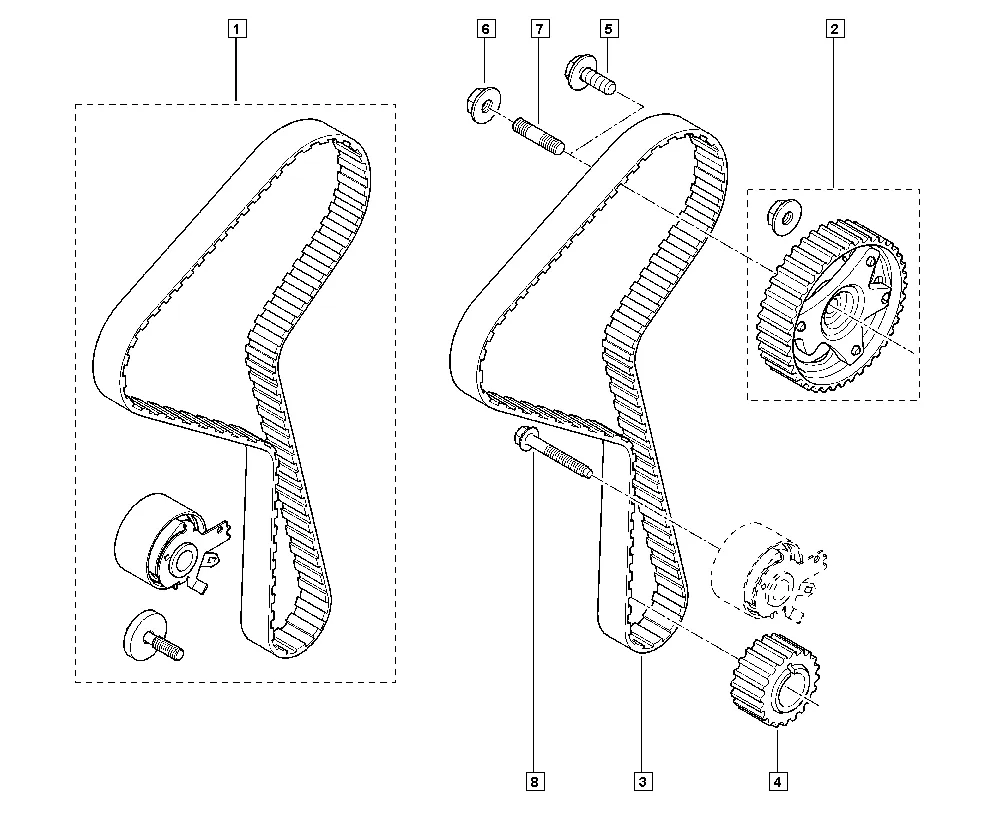 1
6
7
5
2
8
3
4