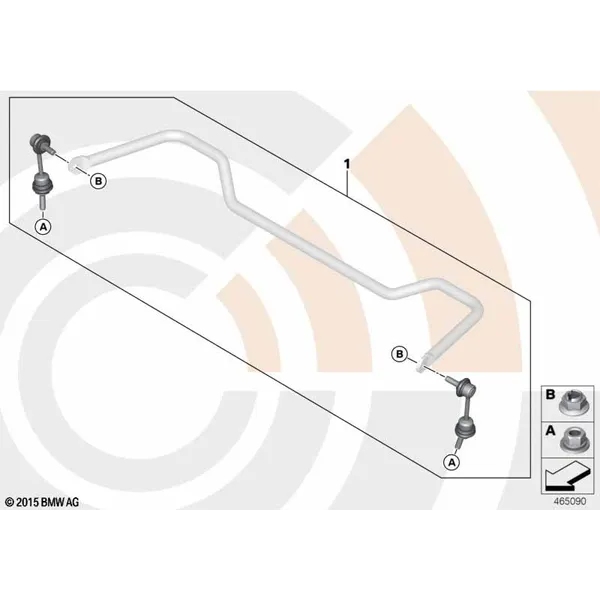 1

B

A

B

A

B

A

© 2015 BMW AG

465090