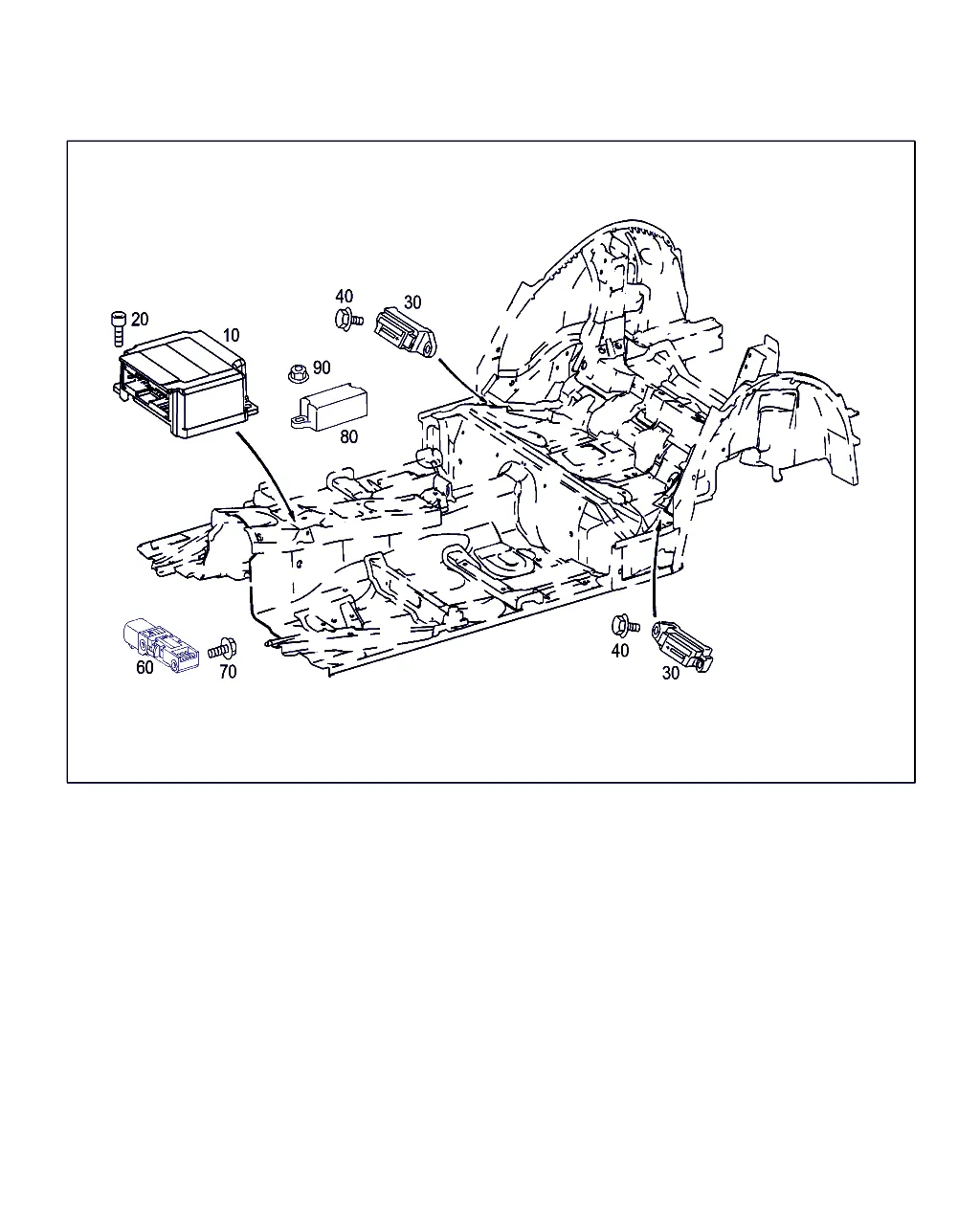 20
10
40
30
90
80
60
70
40
30