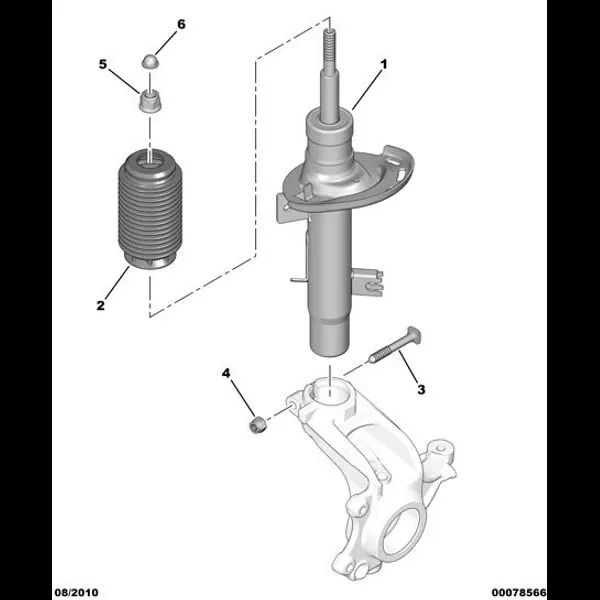 6
5
1
2
4
3
08/2010
00078566