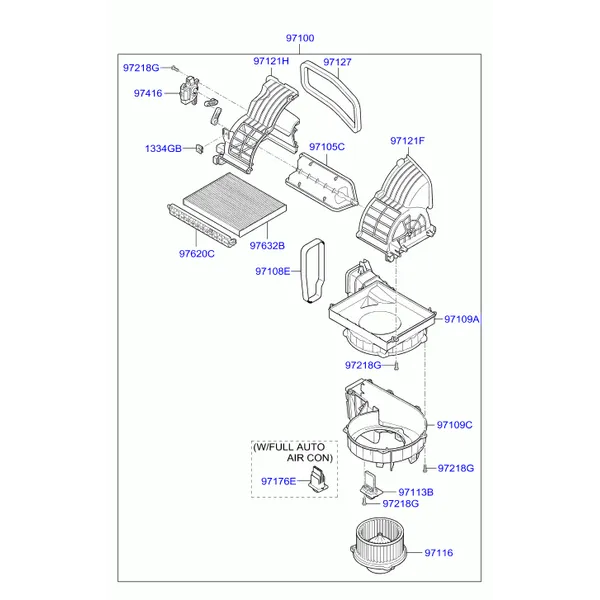 97100

97218G

97121H

97127

97416

1334GB

97105C

97121F

97620C

97632B

97108E

97109A

97218G

97109C

(W/FULL AUTO AIR CON)

97176E

97218G

97113B

97218G

97116