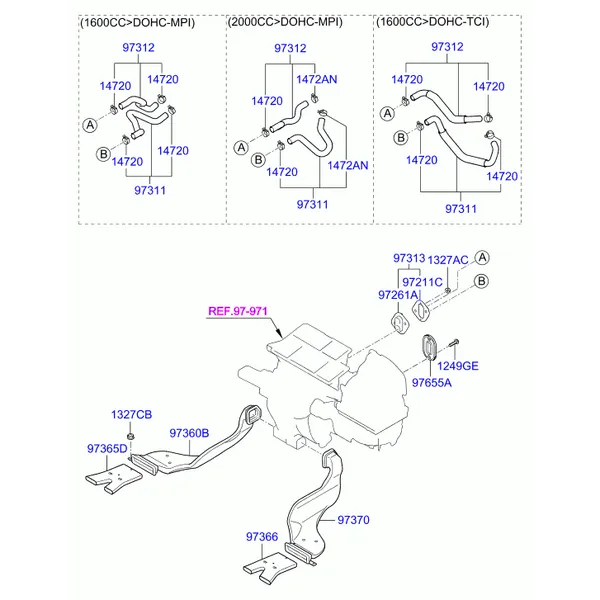 (1600CC>DOHC-MPI)

97312
14720
14720
A
B
14720
14720
97311

(2000CC>DOHC-MPI)

97312
1472AN
14720
A
B
14720
1472AN
97311

(1600CC>DOHC-TCI)

97312
14720
14720
A
B
14720
14720
97311

97313
1327AC
A
97211C
B
97261A
REF.97-971
1249GE
97655A
1327CB
97360B
97365D
97370
97366