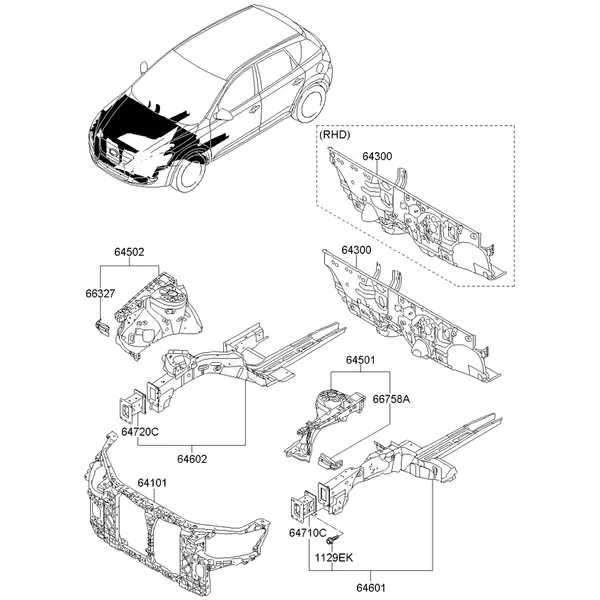 (RHD)
64300
64300
64502
66327
64501
66758A
64720C
64602
64101
64710C
1129EK
64601