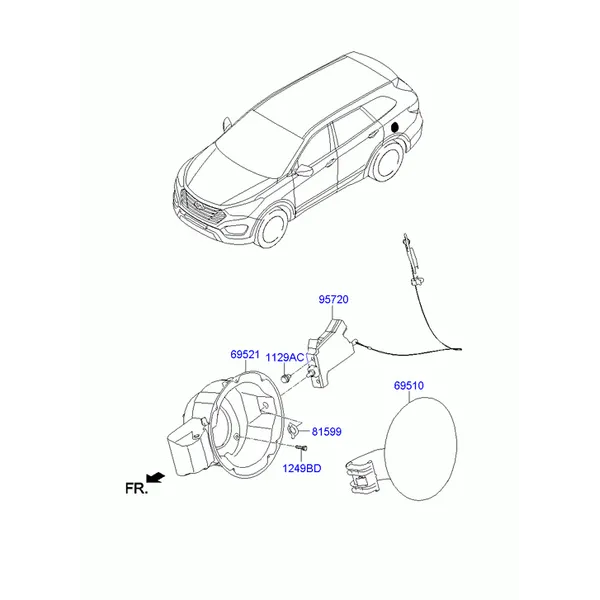 95720

69521

1129AC

69510

81599

1249BD

FR.