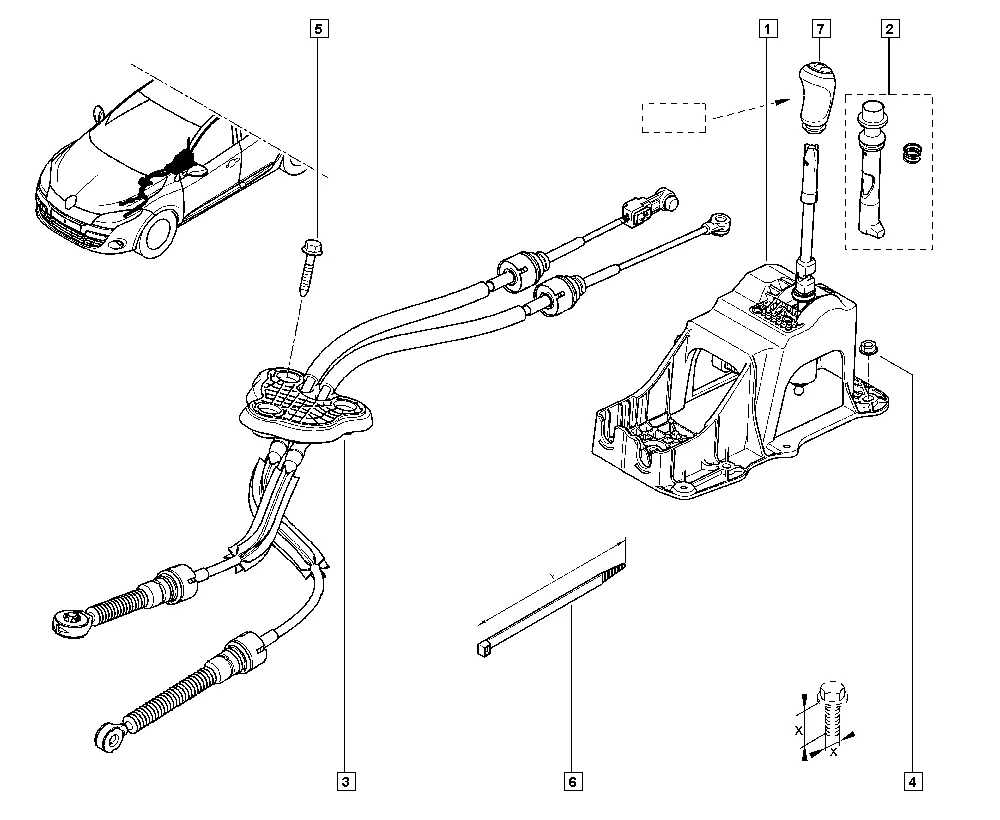 5
1
7
2
3
6
4
X
X